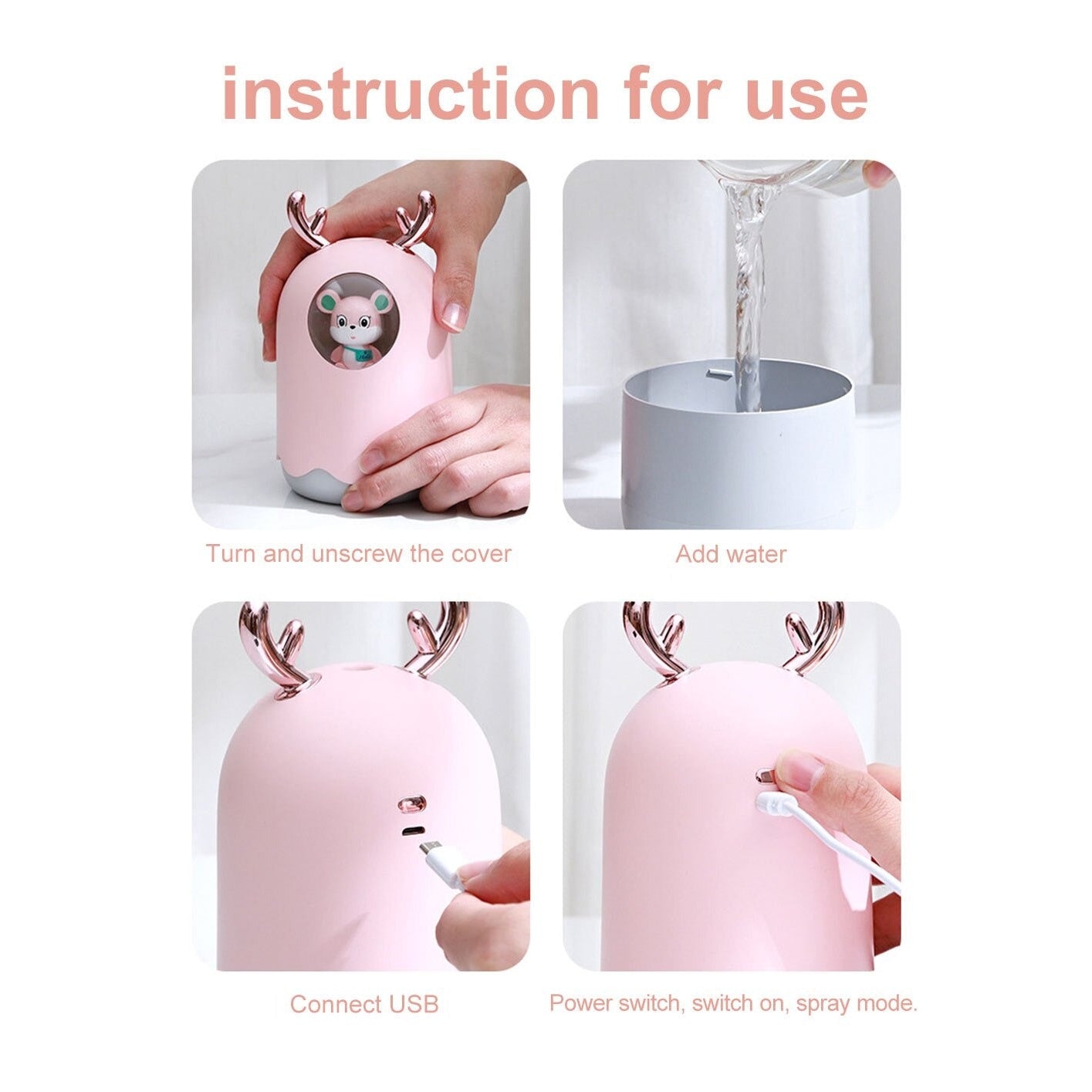 instruction for use

Turn and unscrew the cover

Add water

Connect USB

Power switch, switch on, spray mode.